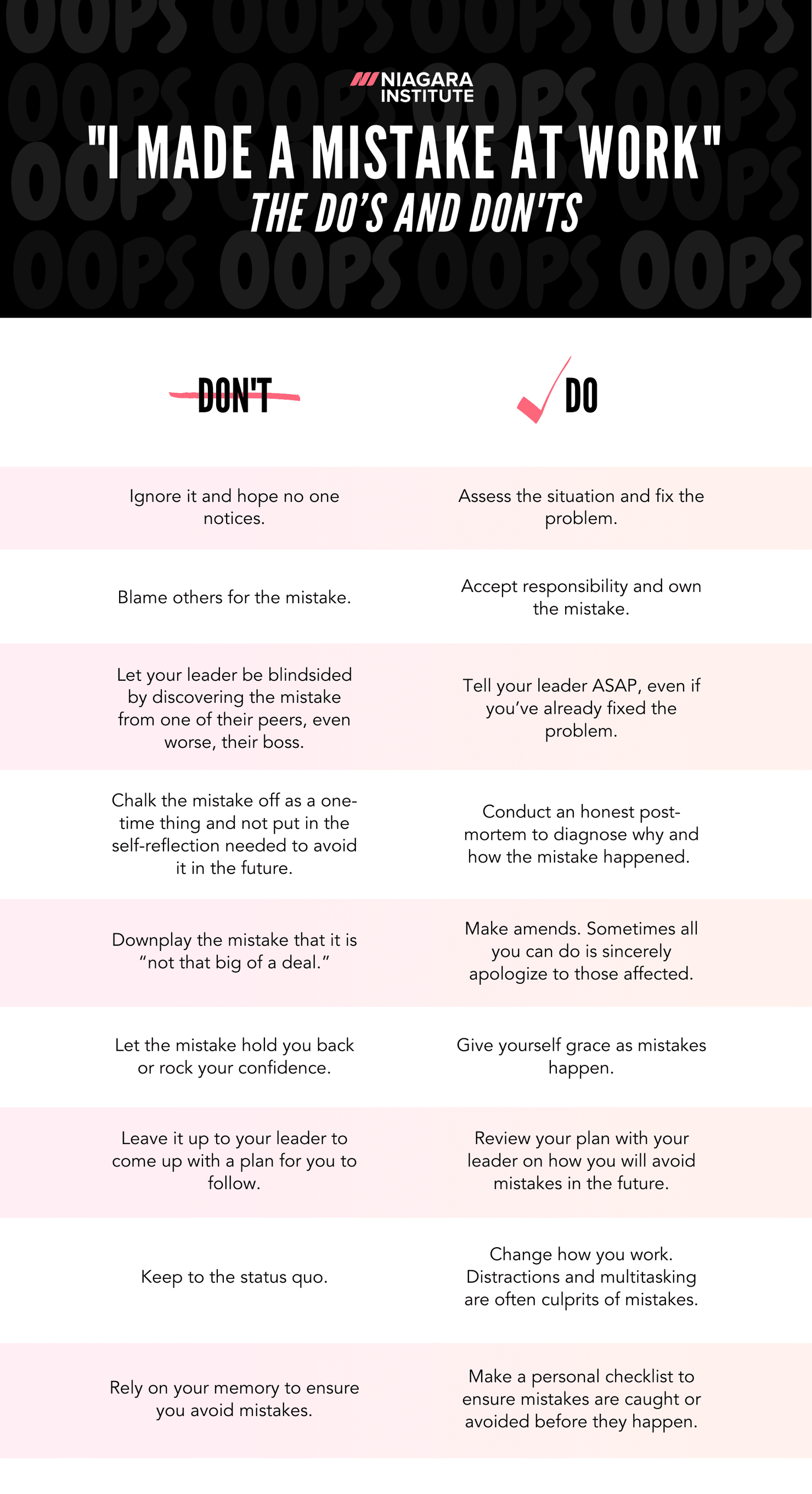 OOPS OOPS OOPS OOPS

NIAGARA INSTITUTE

"I MADE A MISTAKE AT WORK"
THE DO'S AND DON'TS

| DON'T | DO |
|---|---|
| Ignore it and hope no one notices. | Assess the situation and fix the problem. |
| Blame others for the mistake. | Accept responsibility and own the mistake. |
| Let your leader be blindsided by discovering the mistake from one of their peers, even worse, their boss. | Tell your leader ASAP, even if you've already fixed the problem. |
| Chalk the mistake off as a one-time thing and not put in the self-reflection needed to avoid it in the future. | Conduct an honest post-mortem to diagnose why and how the mistake happened. |
| Downplay the mistake that it is "not that big of a deal." | Make amends. Sometimes all you can do is sincerely apologize to those affected. |
| Let the mistake hold you back or rock your confidence. | Give yourself grace as mistakes happen. |
| Leave it up to your leader to come up with a plan for you to follow. | Review your plan with your leader on how you will avoid mistakes in the future. |
| Keep to the status quo. | Change how you work. Distractions and multitasking are often culprits of mistakes. |
| Rely on your memory to ensure you avoid mistakes. | Make a personal checklist to ensure mistakes are caught or avoided before they happen. |